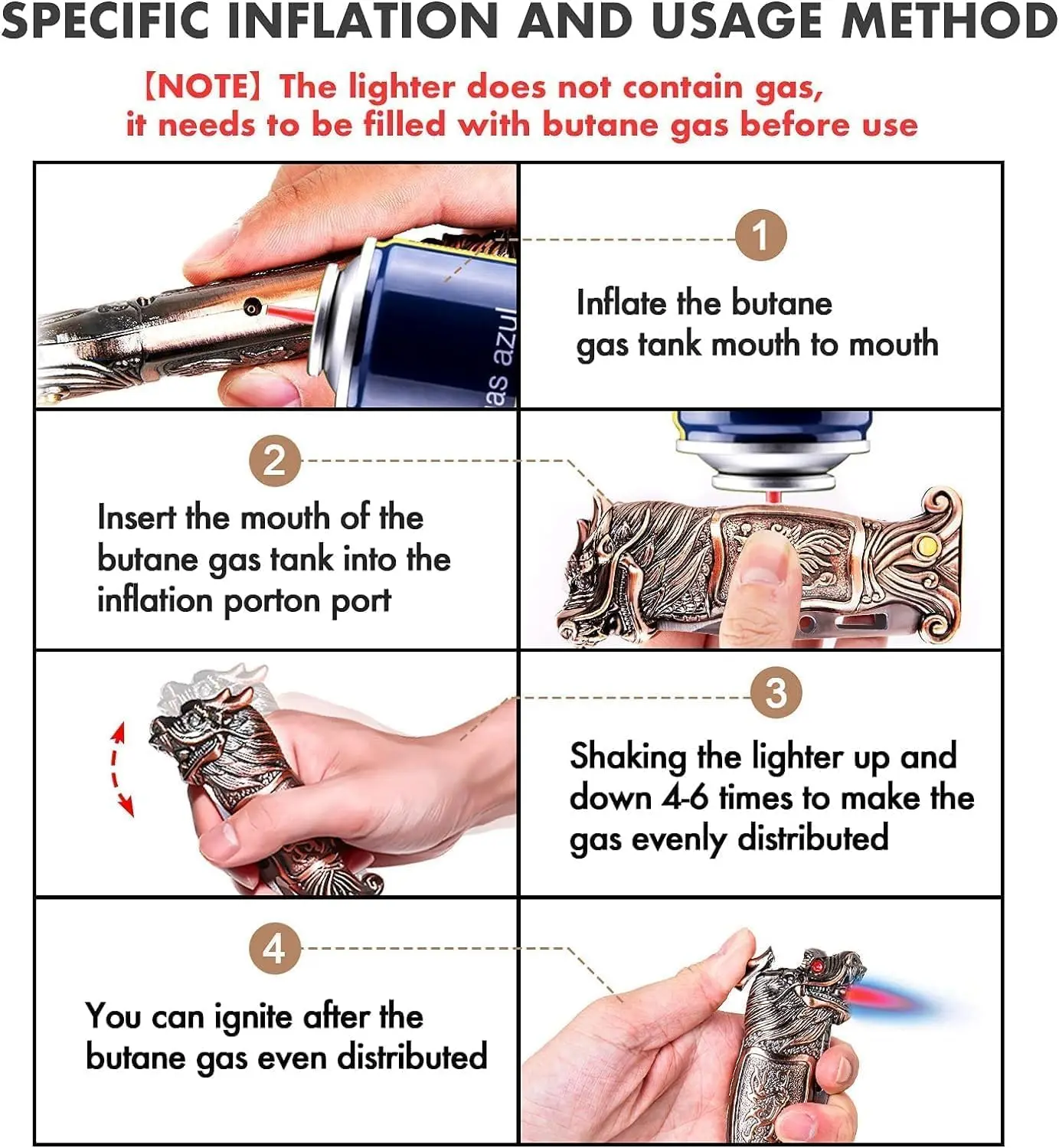 SPECIFIC INFLATION AND USAGE METHOD

【NOTE】The lighter does not contain gas, it needs to be filled with butane gas before use

as azul

1

Inflate the butane gas tank mouth to mouth

2

Insert the mouth of the butane gas tank into the inflation porton port

3

Shaking the lighter up and down 4-6 times to make the gas evenly distributed

4

You can ignite after the butane gas even distributed