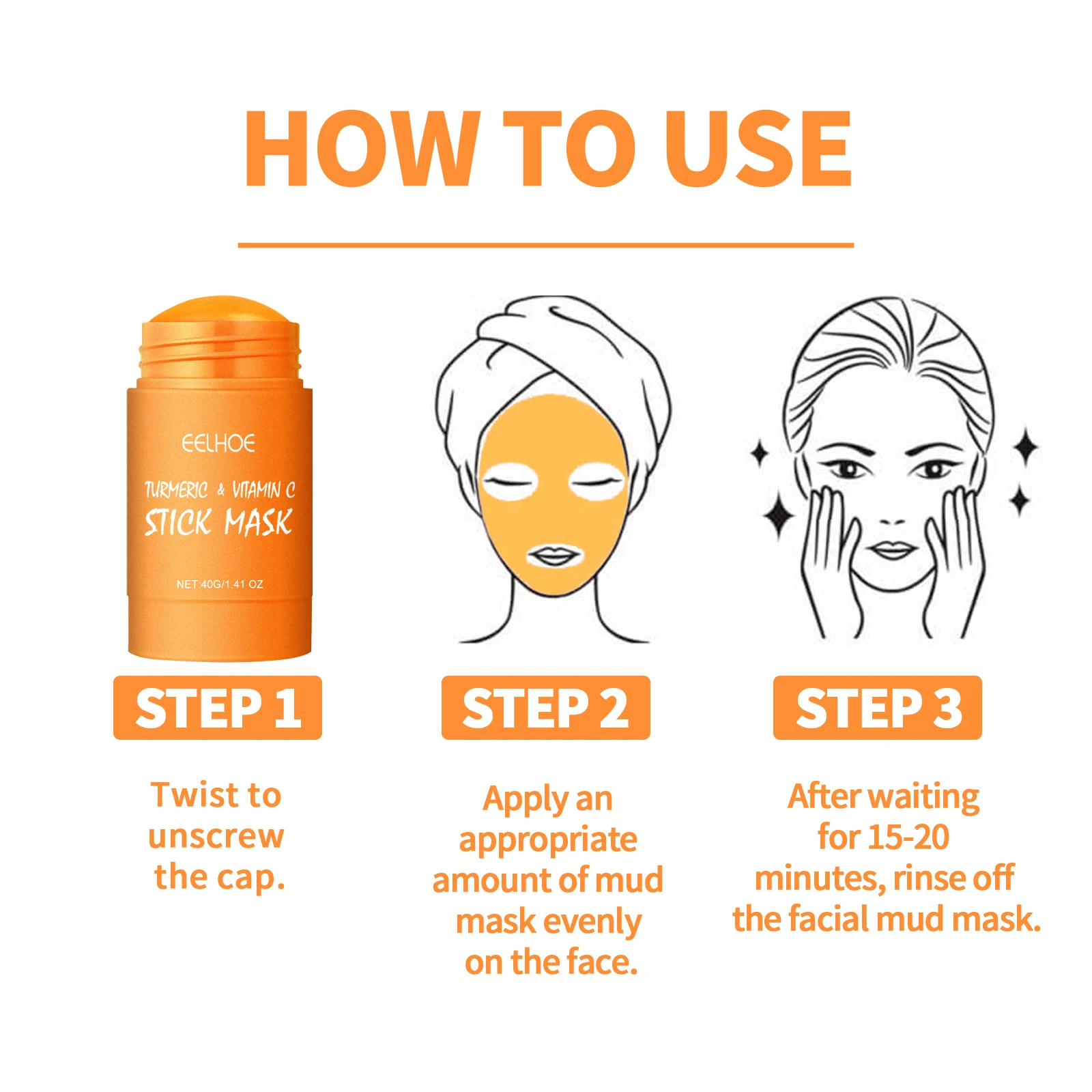 HOW TO USE

EELHOE

TURMERIC & VITAMIN C
STICK MASK

NET:40G/1.41 OZ

STEP 1

Twist to unscrew the cap.

STEP 2

Apply an appropriate amount of mud mask evenly on the face.

STEP 3

After waiting for 15-20 minutes, rinse off the facial mud mask.